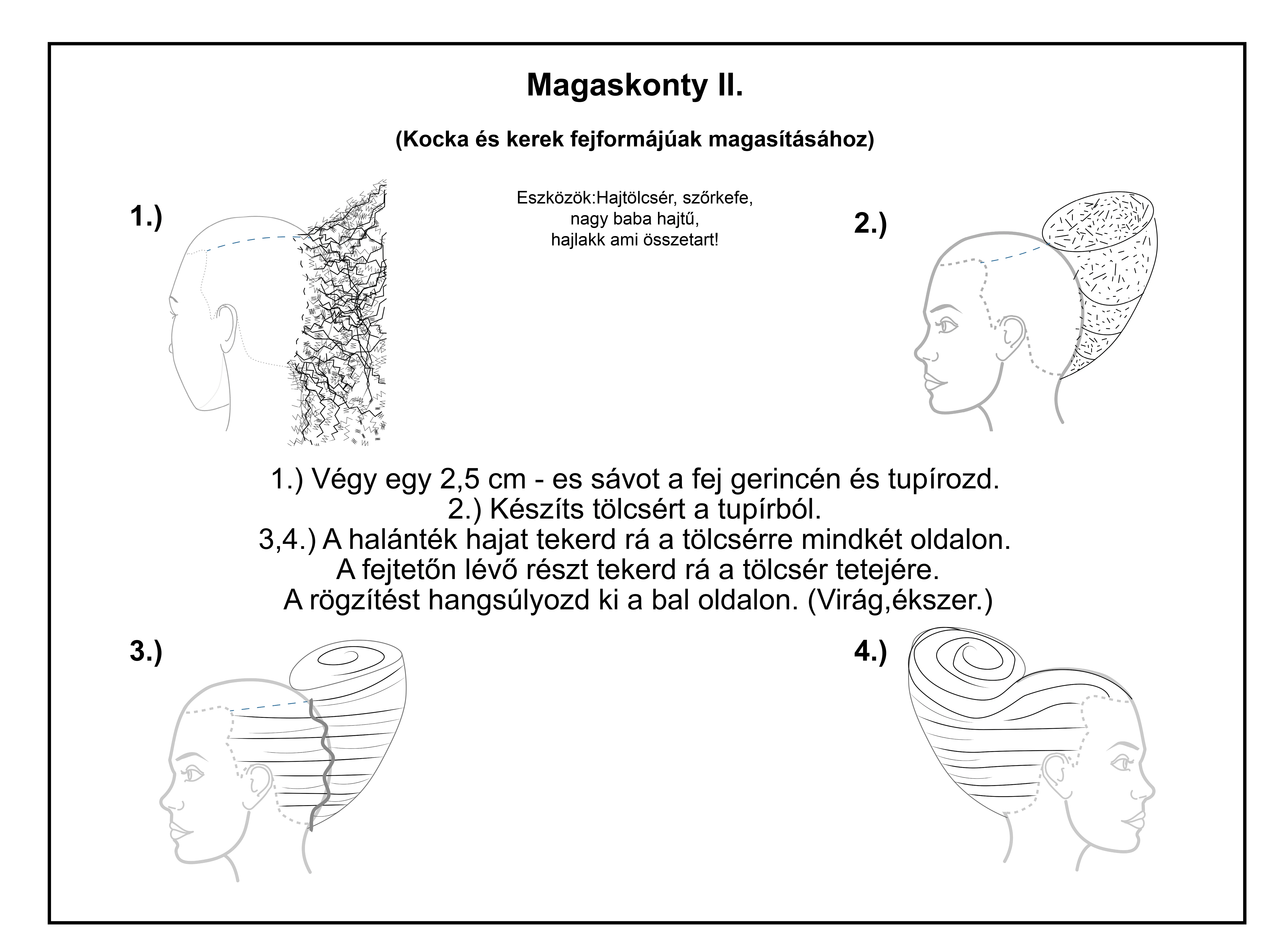 Magaskonty II.

(Kocka és kerek fejformájúak magasításához)

1.)

Eszközök:Hajtölcsér, szőrkefe, nagy baba hajtű, hajlakk ami összetart!

2.)

1.) Végy egy 2,5 cm - es sávot a fej gerincén és tupírozd.
2.) Készíts tölcsért a tupírból.
3,4.) A halánték hajat tekerd rá a tölcsérre mindkét oldalon.
A fejtetőn lévő részt tekerd rá a tölcsér tetejére.
A rögzítést hangsúlyozd ki a bal oldalon. (Virág,ékszer.)

3.)

4.)